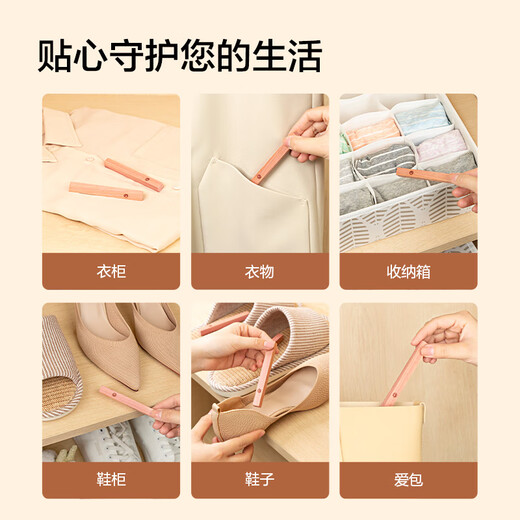 贴心守护您的生活

衣柜

衣物

收纳箱

鞋柜

鞋子

爱包