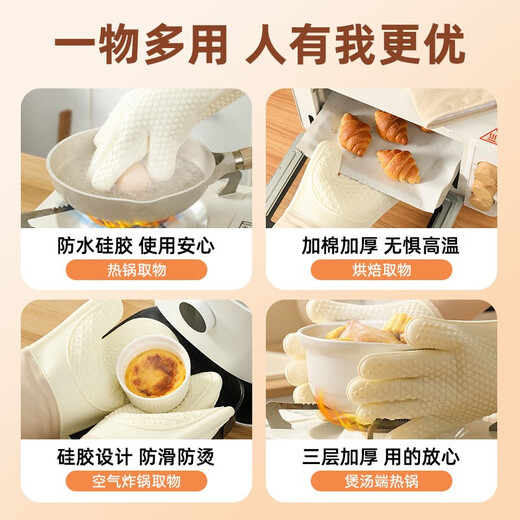 一物多用 人有我更优

防水硅胶 使用安心
热锅取物

加棉加厚 无惧高温
烘焙取物

硅胶设计 防滑防烫
空气炸锅取物

三层加厚 用的放心
煲汤端热锅