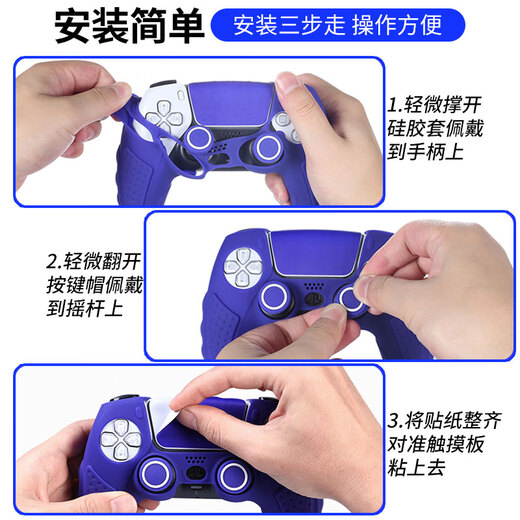 安装简单

安装三步走 操作方便

1.轻微撑开硅胶套佩戴到手柄上

2.轻微翻开按键帽佩戴到摇杆上

3.将贴纸整齐对准触摸板粘上去