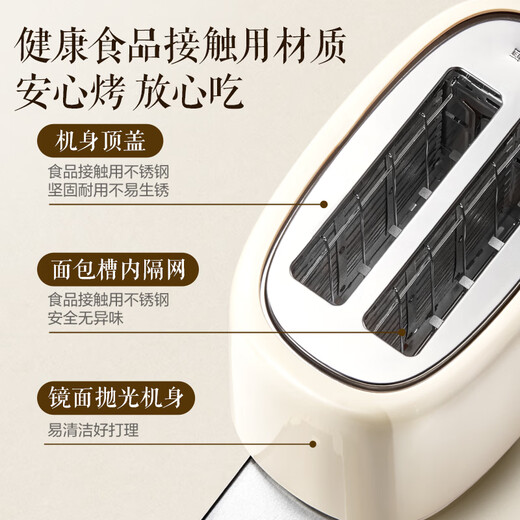 健康食品接触用材质
安心烤 放心吃

机身顶盖

食品接触用不锈钢
坚固耐用不易生锈

面包槽内隔网

食品接触用不锈钢
安全无异味

镜面抛光机身

易清洁好打理