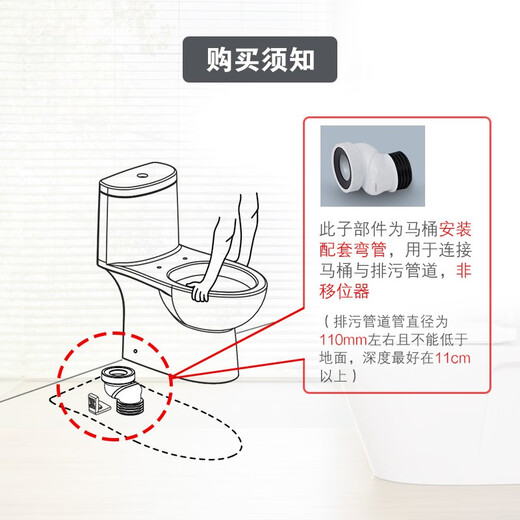 购买须知

此子部件为马桶安装配套弯管，用于连接马桶与排污管道，非移位器

（排污管道管直径为110mm左右且不能低于地面，深度最好在11cm以上）