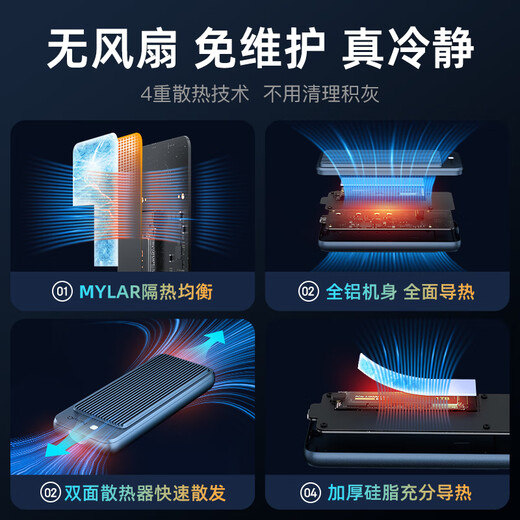 无风扇 免维护 真冷静

4重散热技术 不用清理积灰

01 MYLAR隔热均衡

02 全铝机身 全面导热

02 双面散热器快速散发

04 加厚硅脂充分导热