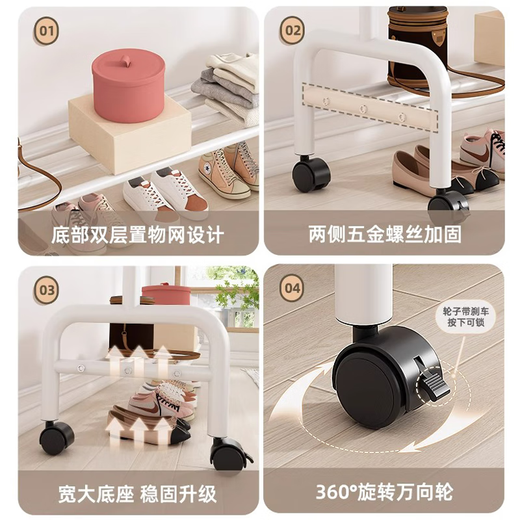 01

底部双层置物网设计

02

两侧五金螺丝加固

03

宽大底座 稳固升级

04

轮子带刹车
按下可锁

360°旋转万向轮