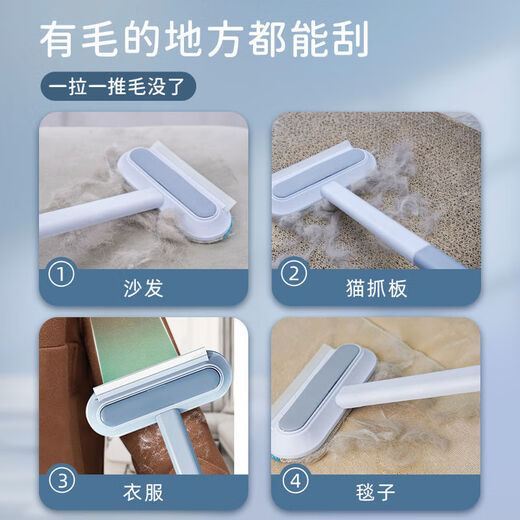 有毛的地方都能刮

一拉一推毛没了

① 沙发

② 猫抓板

③ 衣服

④ 毯子