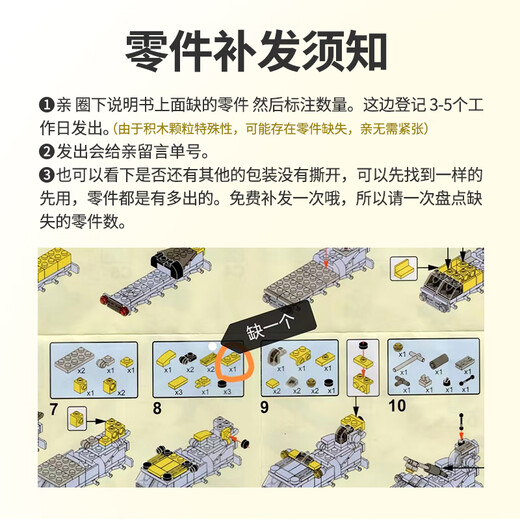 零件补发须知

❶亲 圈下说明书上面缺的零件 然后标注数量。这边登记 3-5个工作日发出。(由于积木颗粒特殊性，可能存在零件缺失，亲无需紧张)

❷发出会给亲留言单号。

❸也可以看下是否还有其他的包装没有撕开，可以先找到一样的先用，零件都是有多出的。免费补发一次哦，所以请一次盘点缺失的零件数。

缺一个

x2 x1 x1 x1 x2

7

x1 x2 x2 x1 x3 x1 x3

8

x1 x1 x1 x2 x2 x2 x1

9

x1 x1 x1 x1 x1 x1 x1 x1

10