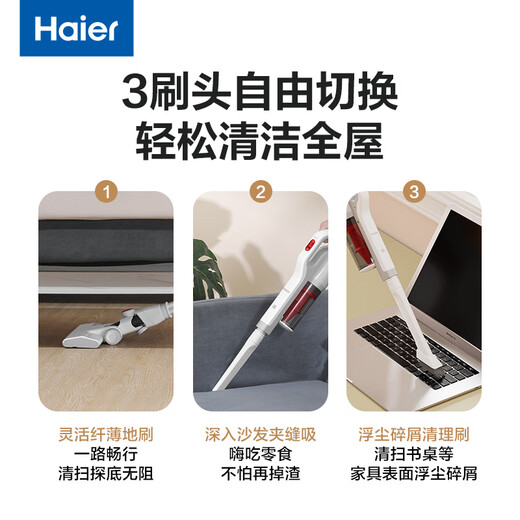 Haier

3刷头自由切换
轻松清洁全屋

1

灵活纤薄地刷
一路畅行
清扫探底无阻

2

深入沙发夹缝吸
嗨吃零食
不怕再掉渣

3

浮尘碎屑清理刷
清扫书桌等
家具表面浮尘碎屑