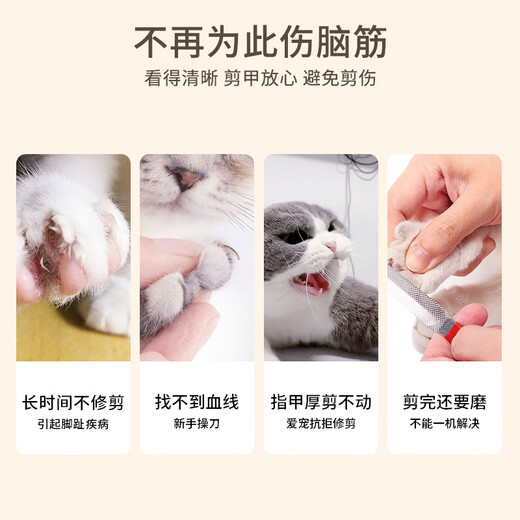 不再为此伤脑筋

看得清晰 剪甲放心 避免剪伤

长时间不修剪
引起脚趾疾病

找不到血线
新手操刀

指甲厚剪不动
爱宠抗拒修剪

剪完还要磨
不能一机解决