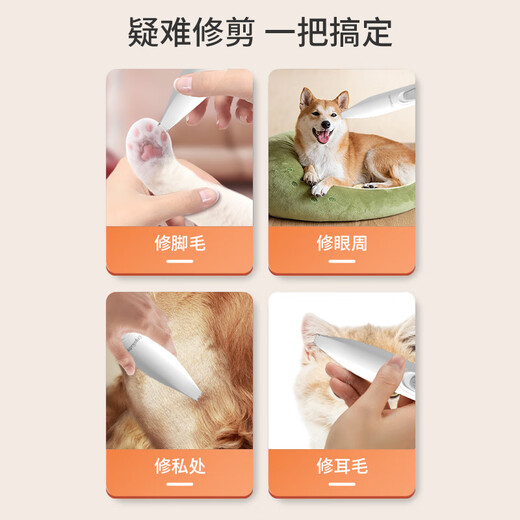 疑难修剪 一把搞定

修脚毛

修眼周

修私处

修耳毛