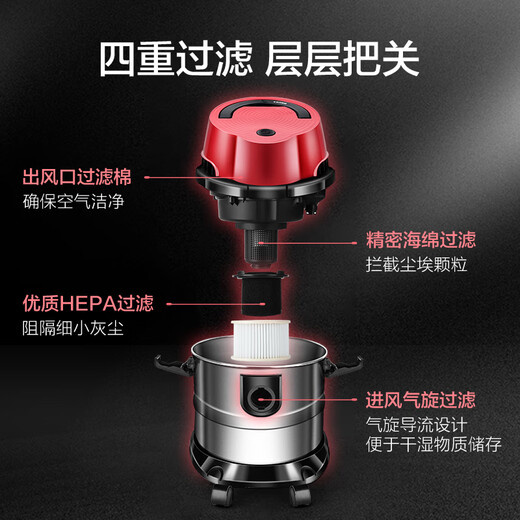 四重过滤 层层把关

出风口过滤棉
确保空气洁净

精密海绵过滤
拦截尘埃颗粒

优质HEPA过滤
阻隔细小灰尘

进风气旋过滤
气旋导流设计
便于干湿物质储存