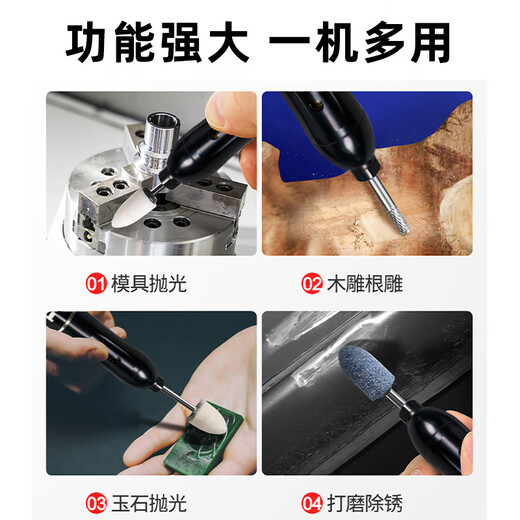 功能强大 一机多用

01 模具抛光

02 木雕根雕

03 玉石抛光

04 打磨除锈