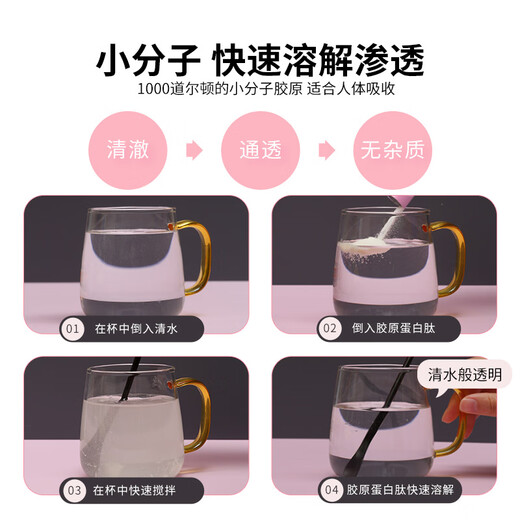 小分子 快速溶解渗透

1000道尔顿的小分子胶原 适合人体吸收

清澈

通透

无杂质

01 在杯中倒入清水

02 倒入胶原蛋白肽

03 在杯中快速搅拌

清水般透明

04 胶原蛋白肽快速溶解