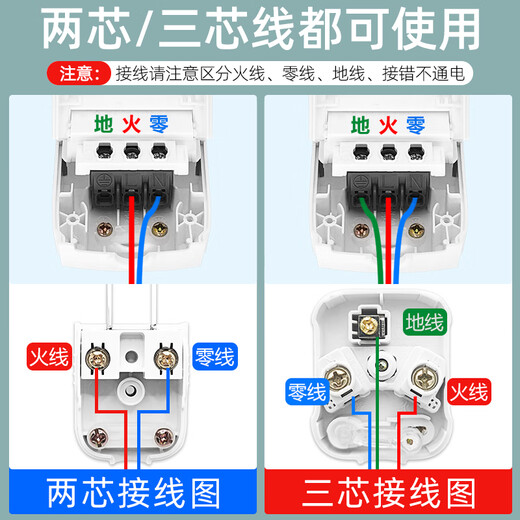 两芯/三芯线都可使用

注意: 接线请注意区分火线、零线、地线、接错不通电

地 火 零

火线

零线

两芯接线图

地 火 零

地线

零线

火线

三芯接线图