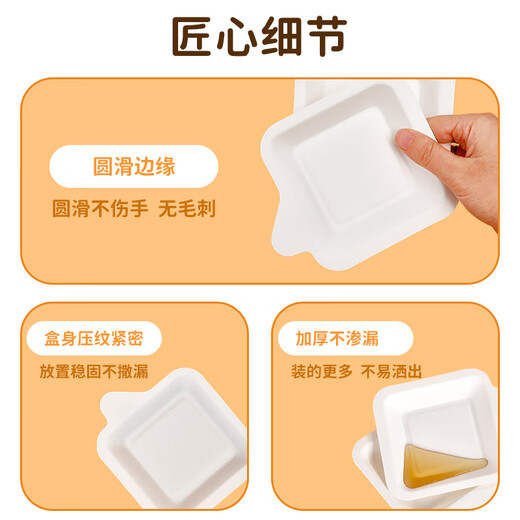 匠心细节

圆滑边缘

圆滑不伤手 无毛刺

盒身压纹紧密

放置稳固不撒漏

加厚不渗漏

装的更多 不易洒出