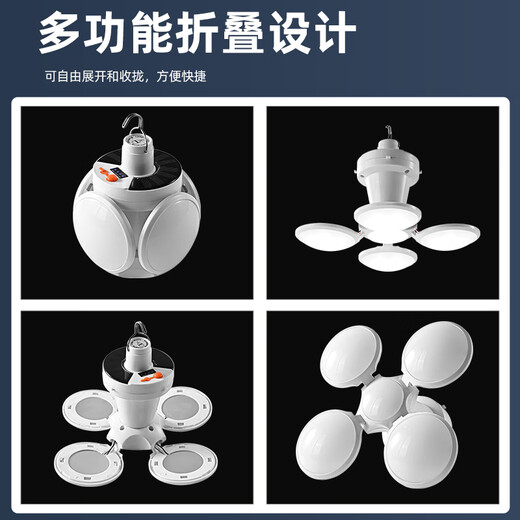 多功能折叠设计

可自由展开和收拢，方便快捷