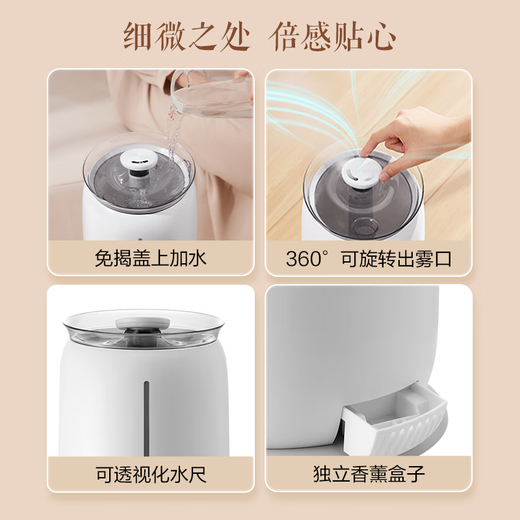 细微之处 倍感贴心

免揭盖上加水

360° 可旋转出雾口

可透视化水尺

独立香薰盒子