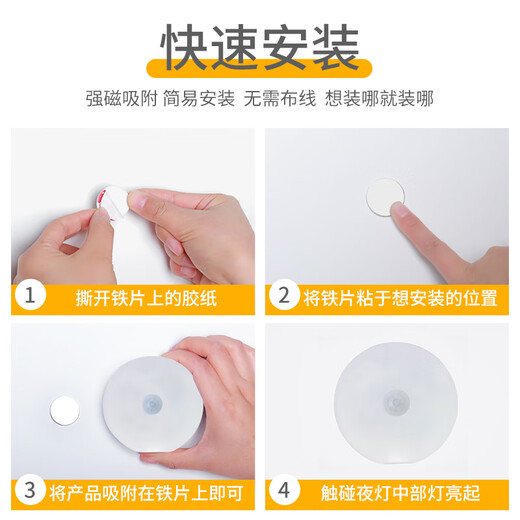 快速安装

强磁吸附 简易安装 无需布线 想装哪就装哪

1 撕开铁片上的胶纸

2 将铁片粘于想安装的位置

3 将产品吸附在铁片上即可

4 触碰夜灯中部灯亮起