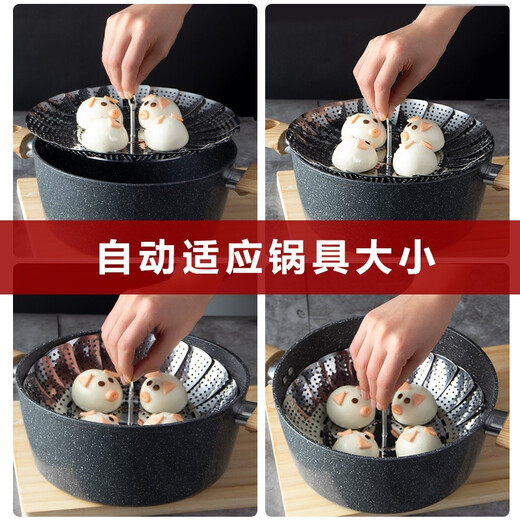 自动适应锅具大小