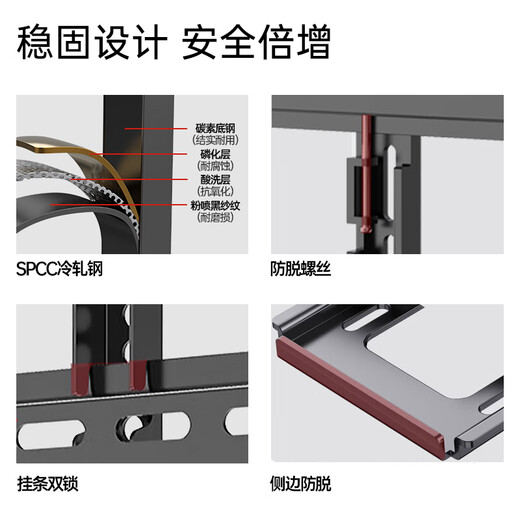 稳固设计 安全倍增

碳素底钢
(结实耐用)
磷化层
(耐腐蚀)
酸洗层
(抗氧化)
粉喷黑纱纹
(耐磨损)

SPCC冷轧钢

防脱螺丝

挂条双锁

侧边防脱