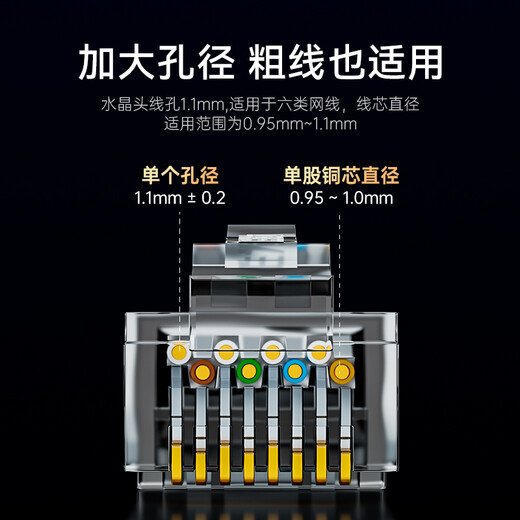 加大孔径 粗线也适用

水晶头线孔1.1mm,适用于六类网线，线芯直径适用范围为0.95mm~1.1mm

单个孔径
1.1mm ± 0.2

单股铜芯直径
0.95 ~ 1.0mm