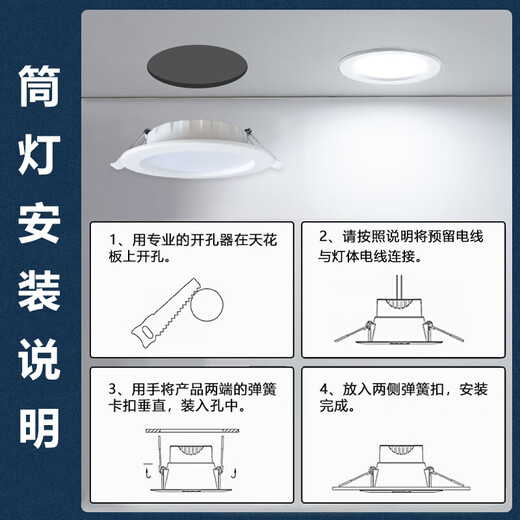 筒灯安装说明

1、用专业的开孔器在天花板上开孔。

2、请按照说明将预留电线与灯体电线连接。

3、用手将产品两端的弹簧卡扣垂直，装入孔中。

4、放入两侧弹簧扣，安装完成。