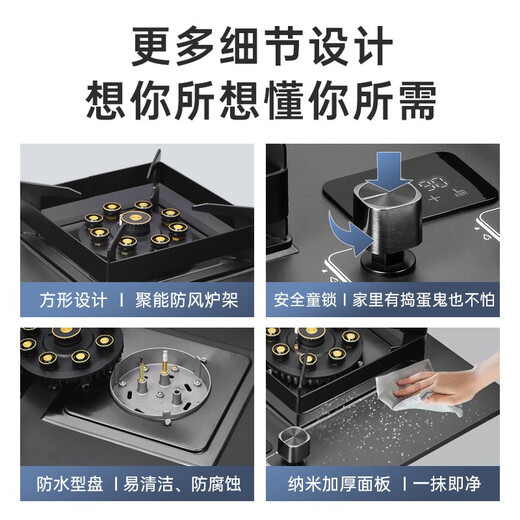 更多细节设计
想你所想懂你所需

方形设计 | 聚能防风炉架

安全童锁 | 家里有捣蛋鬼也不怕

防水型盘 | 易清洁、防腐蚀

纳米加厚面板 | 一抹即净