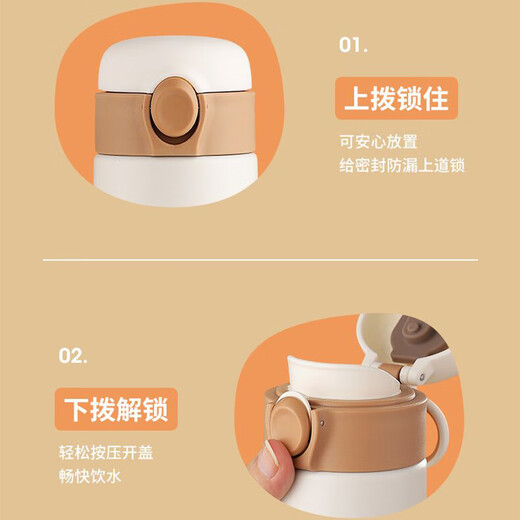 01.

上拨锁住

可安心放置
给密封防漏上道锁

02.

下拨解锁

轻松按压开盖
畅快饮水