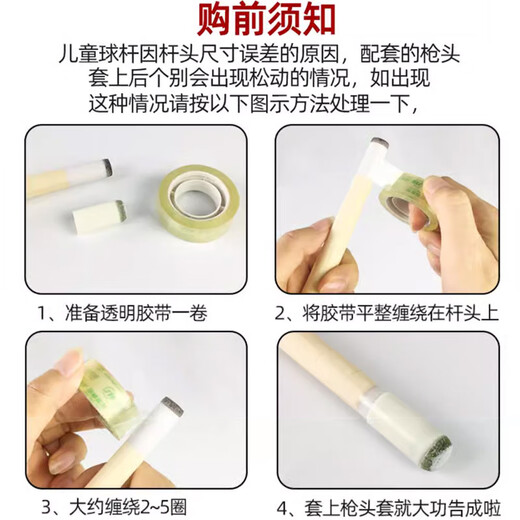 购前须知

儿童球杆因杆头尺寸误差的原因，配套的枪头套上后个别会出现松动的情况，如出现这种情况请按以下图示方法处理一下，

1、准备透明胶带一卷

2、将胶带平整缠绕在杆头上

3、大约缠绕2~5圈

4、套上枪头套就大功告成啦