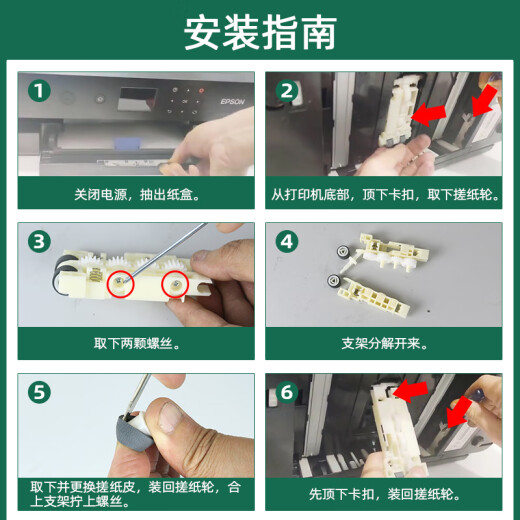 安装指南

1
EPSON
关闭电源，抽出纸盒。

2
从打印机底部，顶下卡扣，取下搓纸轮。

3
取下两颗螺丝。

4
支架分解开来。

5
取下并更换搓纸皮，装回搓纸轮，合上支架拧上螺丝。

6
先顶下卡扣，装回搓纸轮。