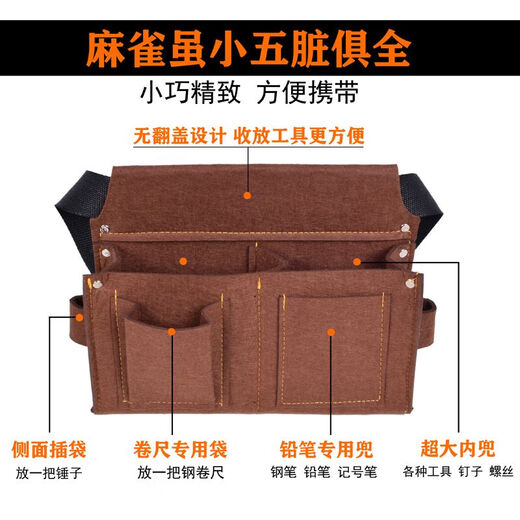 麻雀虽小五脏俱全

小巧精致 方便携带

无翻盖设计 收放工具更方便

侧面插袋
放一把锤子

卷尺专用袋
放一把钢卷尺

铅笔专用兜
钢笔 铅笔 记号笔

超大内兜
各种工具 钉子 螺丝