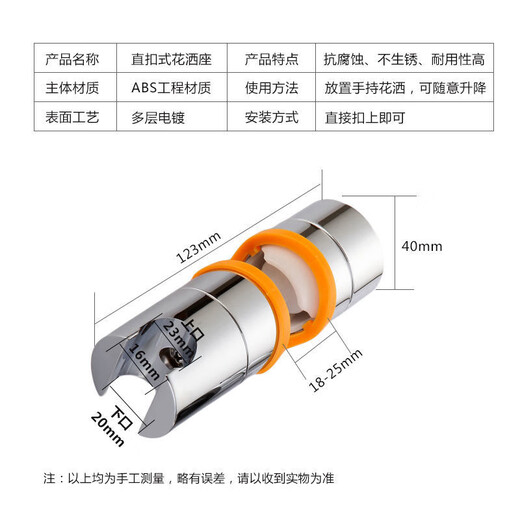 | 产品名称 | 直扣式花洒座 | 产品特点 | 抗腐蚀、不生锈、耐用性高 |
|---|---|---|---|
| 主体材质 | ABS工程材质 | 使用方法 | 放置手持花洒，可随意升降 |
| 表面工艺 | 多层电镀 | 安装方式 | 直接扣上即可 |

123mm

40mm

上口
23mm

16mm

18-25mm

下口
20mm

注：以上均为手工测量，略有误差，请以收到实物为准