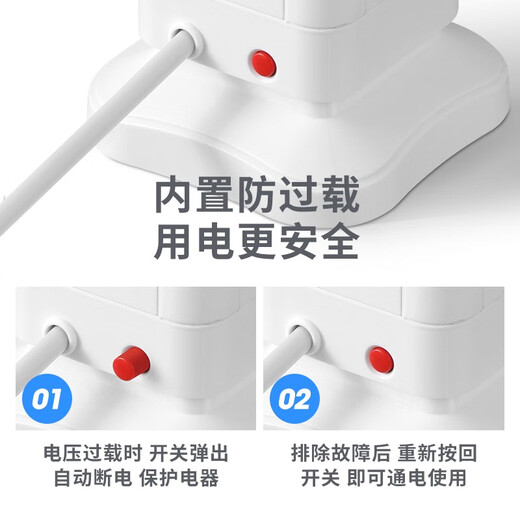 内置防过载
用电更安全

01

电压过载时 开关弹出
自动断电 保护电器

02

排除故障后 重新按回
开关 即可通电使用