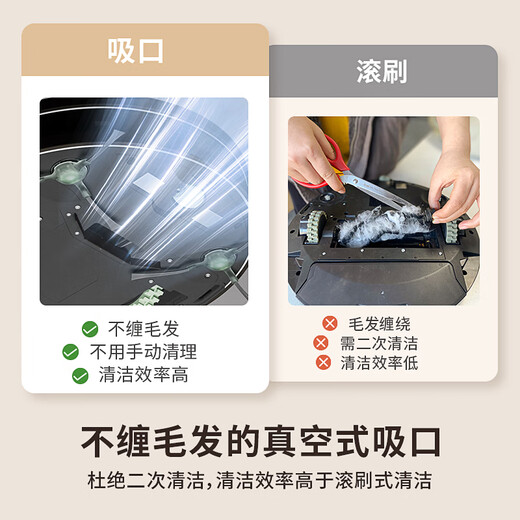 吸口

不缠毛发
不用手动清理
清洁效率高

滚刷

毛发缠绕
需二次清洁
清洁效率低

不缠毛发的真空式吸口

杜绝二次清洁,清洁效率高于滚刷式清洁