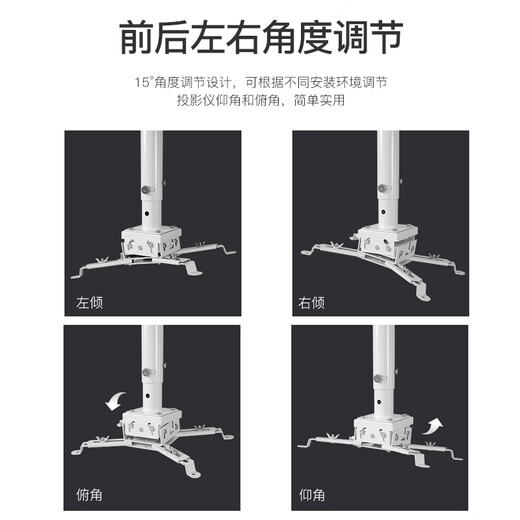 前后左右角度调节

15°角度调节设计，可根据不同安装环境调节投影仪仰角和俯角，简单实用

左倾

右倾

俯角

仰角