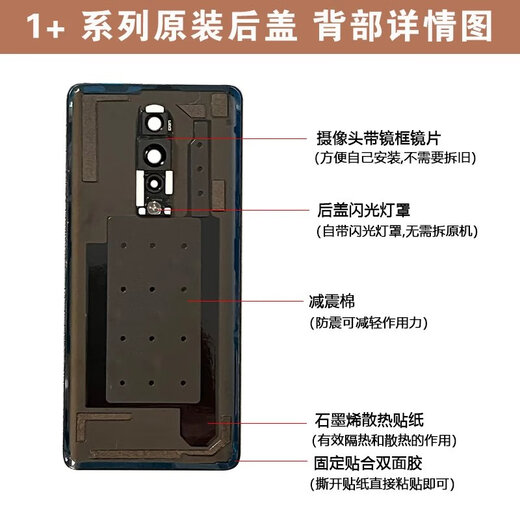 1+ 系列原装后盖 背部详情图

摄像头带镜框镜片
(方便自己安装,不需要拆旧)

后盖闪光灯罩
(自带闪光灯罩,无需拆原机)

减震棉
(防震可减轻作用力)

石墨烯散热贴纸
(有效隔热和散热的作用)

固定贴合双面胶
(撕开贴纸直接粘贴即可)