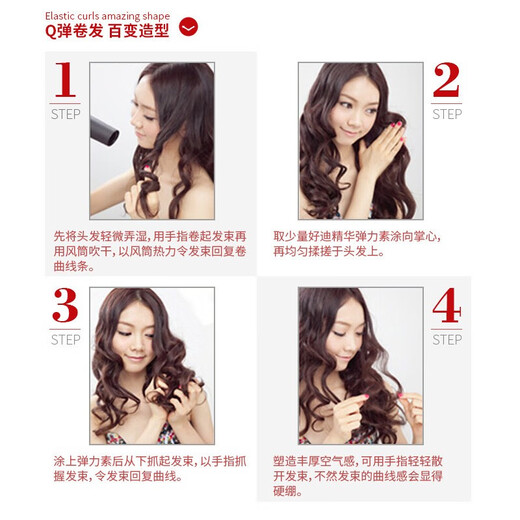 Elastic curls amazing shape
Q弹卷发 百变造型

1
STEP

先将头发轻微弄湿，用手指卷起发束再用风筒吹干，以风筒热力令发束回复卷曲线条。

2
STEP

取少量好迪精华弹力素涂向掌心，再均匀揉搓于头发上。

3
STEP

涂上弹力素后从下抓起发束，以手指抓握发束，令发束回复曲线。

4
STEP

塑造丰厚空气感，可用手指轻轻散开发束，不然发束的曲线感会显得硬绷。