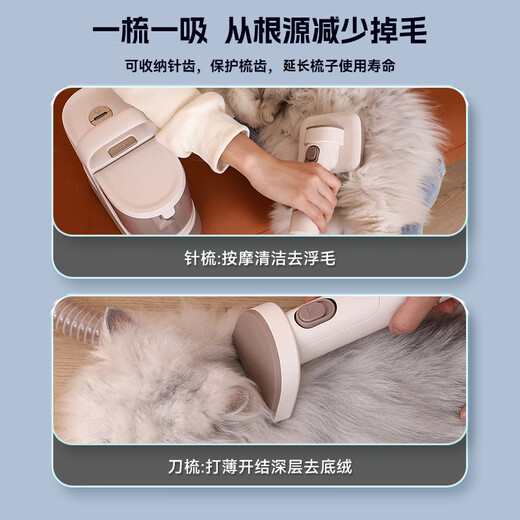 一梳一吸 从根源减少掉毛

可收纳针齿，保护梳齿，延长梳子使用寿命

针梳:按摩清洁去浮毛

刀梳:打薄开结深层去底绒