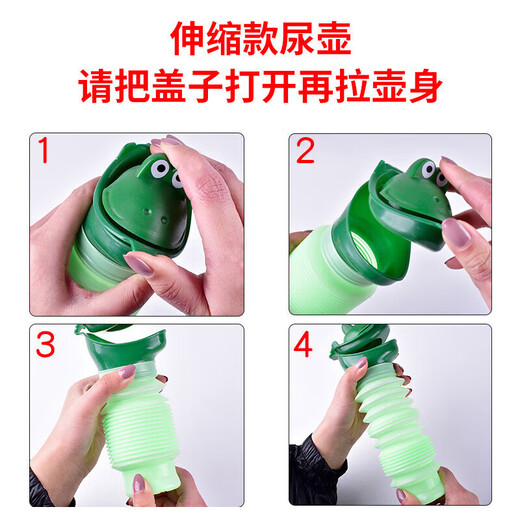 伸缩款尿壶
请把盖子打开再拉壶身

1

2

3

4