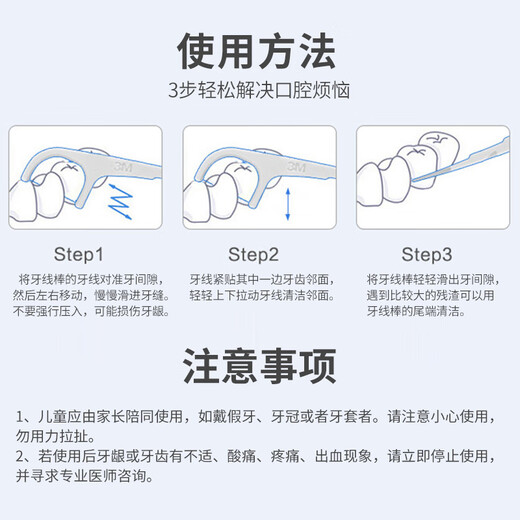 使用方法

3步轻松解决口腔烦恼

3M

3M

Step1

将牙线棒的牙线对准牙间隙，然后左右移动，慢慢滑进牙缝。不要强行压入，可能损伤牙龈。

Step2

牙线紧贴其中一边牙齿邻面，轻轻上下拉动牙线清洁邻面。

Step3

将牙线棒轻轻滑出牙间隙，遇到比较大的残渣可以用牙线棒的尾端清洁。

注意事项

1、儿童应由家长陪同使用，如戴假牙、牙冠或者牙套者。请注意小心使用，勿用力拉扯。

2、若使用后牙龈或牙齿有不适、酸痛、疼痛、出血现象，请立即停止使用，并寻求专业医师咨询。