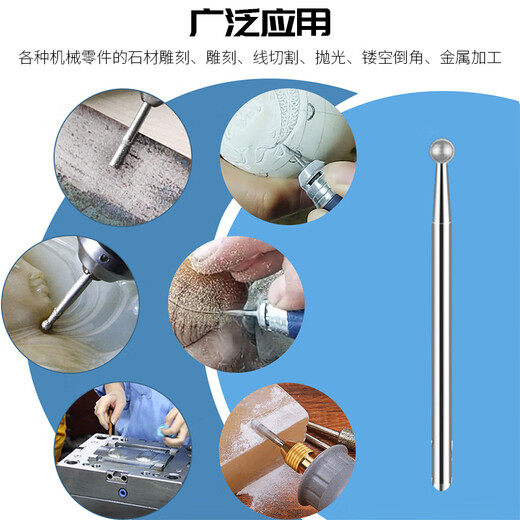 广泛应用

各种机械零件的石材雕刻、雕刻、线切割、抛光、镂空倒角、金属加工