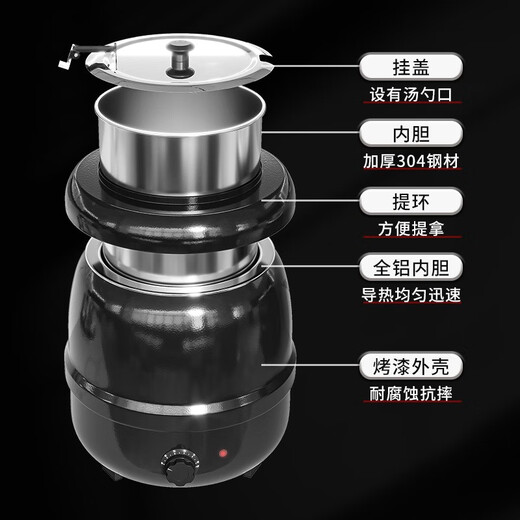 挂盖
设有汤勺口

内胆
加厚304钢材

提环
方便提拿

全铝内胆
导热均匀迅速

烤漆外壳
耐腐蚀抗摔