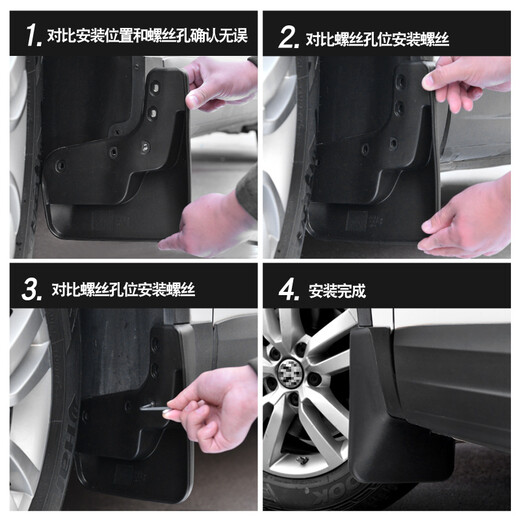 1. 对比安装位置和螺丝孔确认无误

2. 对比螺丝孔位安装螺丝

3. 对比螺丝孔位安装螺丝

4. 安装完成