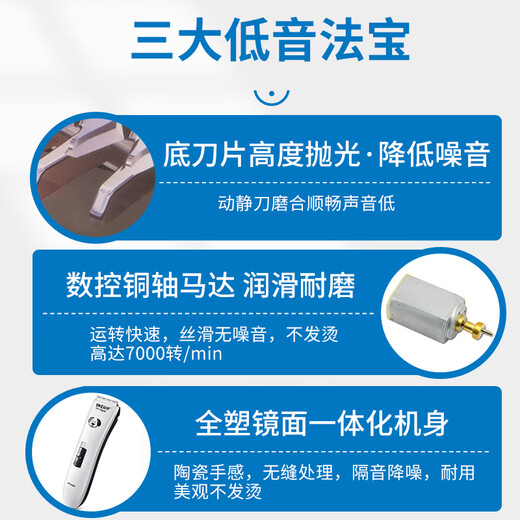 三大低音法宝

底刀片高度抛光·降低噪音

动静刀磨合顺畅声音低

数控铜轴马达 润滑耐磨

运转快速，丝滑无噪音，不发烫
高达7000转/min

全塑镜面一体化机身

陶瓷手感，无缝处理，隔音降噪，耐用美观不发烫