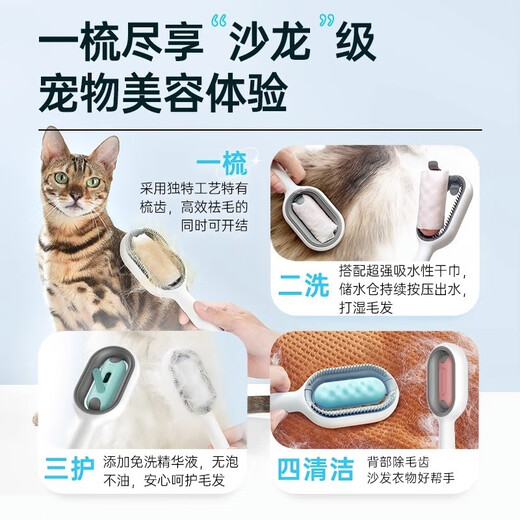 一梳尽享“沙龙”级
宠物美容体验

一梳
采用独特工艺特有梳齿，高效祛毛的同时可开结

二洗
搭配超强吸水性干巾，储水仓持续按压出水，打湿毛发

三护
添加免洗精华液，无泡不油，安心呵护毛发

四清洁
背部除毛齿
沙发衣物好帮手