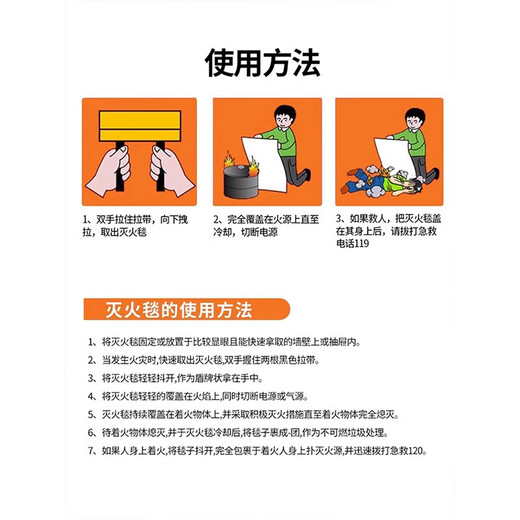 使用方法

1、双手拉住拉带，向下拽拉，取出灭火毯

2、完全覆盖在火源上直至冷却，切断电源

3、如果救人，把灭火毯盖在其身上后，请拔打急救电话119

灭火毯的使用方法

1、将灭火毯固定或放置于比较显眼且能快速拿取的墙壁上或抽屉内。

2、当发生火灾时,快速取出灭火毯,双手握住两根黑色拉带。

3、将灭火毯轻轻抖开,作为盾牌状拿在手中。

4、将灭火毯轻轻的覆盖在火焰上,同时切断电源或气源。

5、灭火毯持续覆盖在着火物体上,并采取积极灭火措施直至着火物体完全熄灭。

6、待着火物体熄灭,并于灭火毯冷却后,将毯子裹成-团,作为不可燃垃圾处理。

7、如果人身上着火,将毯子抖开,完全包裹于着火人身上扑灭火源,并迅速拨打急救120。