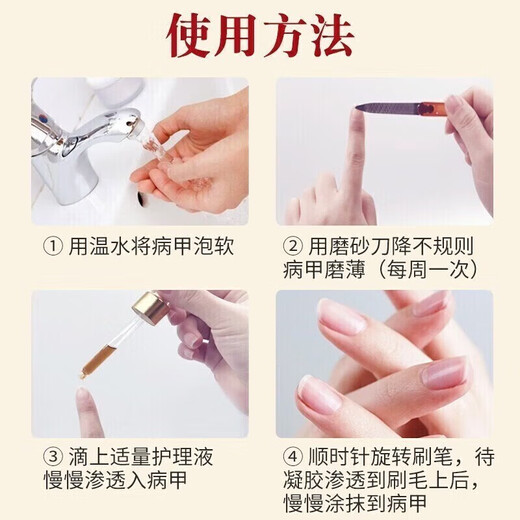 使用方法

① 用温水将病甲泡软

② 用磨砂刀降不规则病甲磨薄（每周一次）

③ 滴上适量护理液慢慢渗透入病甲

④ 顺时针旋转刷笔，待凝胶渗透到刷毛上后，慢慢涂抹到病甲