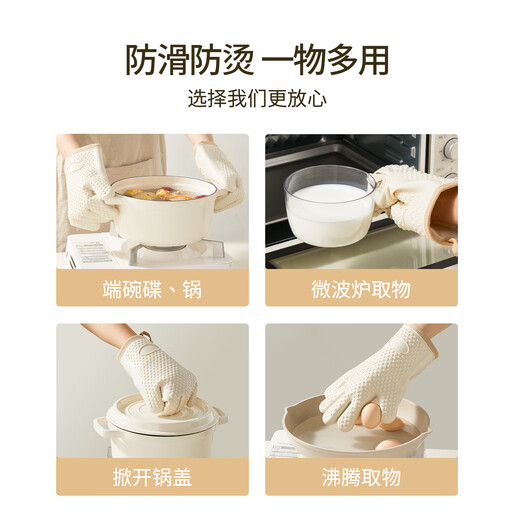 防滑防烫 一物多用

选择我们更放心

端碗碟、锅

微波炉取物

掀开锅盖

沸腾取物