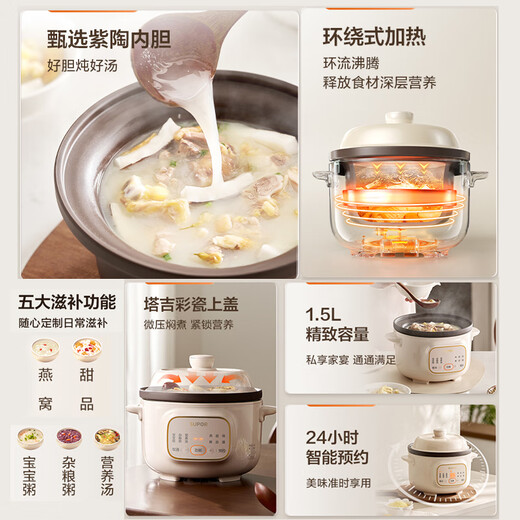 甄选紫陶内胆
好胆炖好汤

环绕式加热
环流沸腾
释放食材深层营养

五大滋补功能
随心定制日常滋补

燕窝

甜品

宝宝粥

杂粮粥

营养汤

塔吉彩瓷上盖
微压焖煮 紧锁营养

SUPOR

1.5L
精致容量
私享家宴 通通满足

24小时
智能预约
美味准时享用