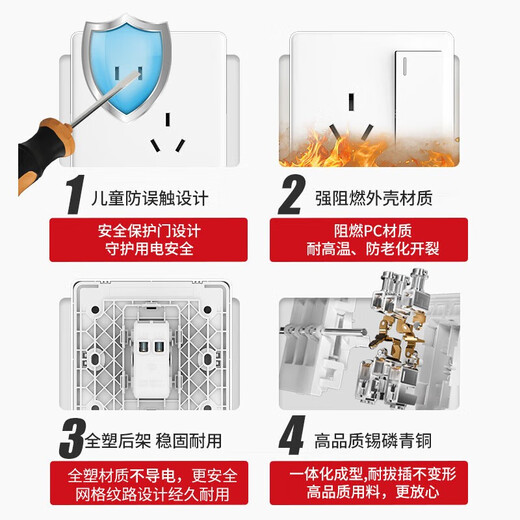 1 儿童防误触设计

安全保护门设计
守护用电安全

2 强阻燃外壳材质

阻燃PC材质
耐高温、防老化开裂

3 全塑后架 稳固耐用

全塑材质不导电，更安全
网格纹路设计经久耐用

4 高品质锡磷青铜

一体化成型,耐拔插不变形
高品质用料，更放心