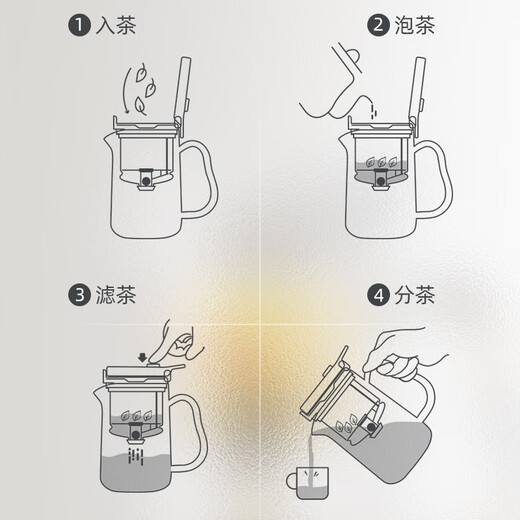 1 入茶

2 泡茶

3 滤茶

4 分茶