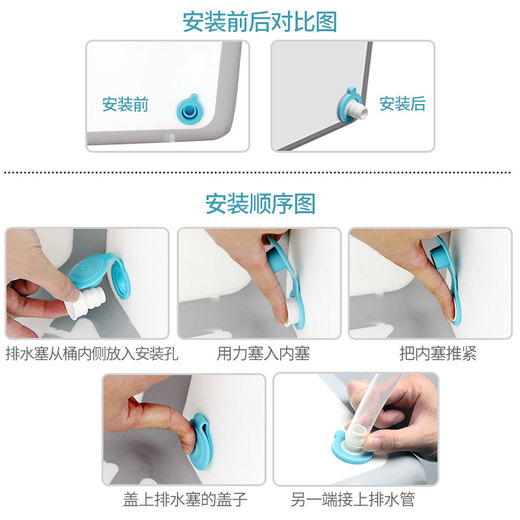 安装前后对比图

安装前

安装后

安装顺序图

排水塞从桶内侧放入安装孔

用力塞入内塞

把内塞推紧

盖上排水塞的盖子

另一端接上排水管